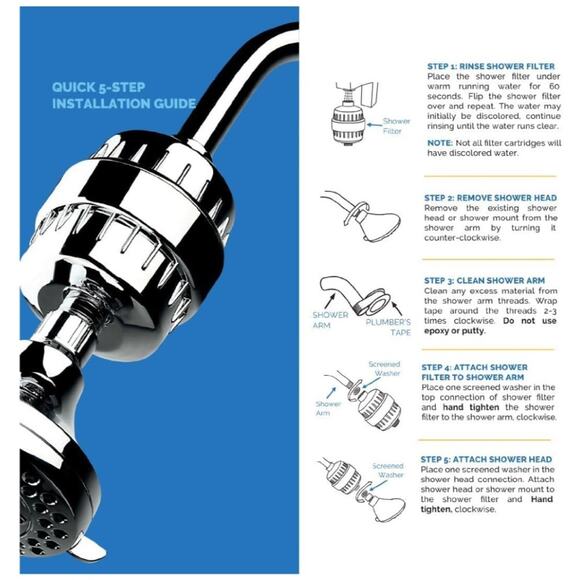 QUICK 5-STEP INSTALLATION GUIDE

Shower Filter

STEP 1: RINSE SHOWER FILTER
Place the shower filter under warm running water for 60 seconds. Flip the shower filter over and repeat. The water may initially be discolored, continue rinsing until the water runs clear.

NOTE: Not all filter cartridges will have discolored water.

STEP 2: REMOVE SHOWER HEAD
Remove the existing shower head or shower mount from the shower arm by turning it counter-clockwise.

SHOWER ARM

PLUMBER'S TAPE

STEP 3: CLEAN SHOWER ARM
Clean any excess material from the shower arm threads. Wrap tape around the threads 2-3 times clockwise. Do not use epoxy or putty.

Screened Washer

Shower Arm

STEP 4: ATTACH SHOWER FILTER TO SHOWER ARM
Place one screened washer in the top connection of shower filter and hand tighten the shower filter to the shower arm, clockwise.

Screened Washer

STEP 5: ATTACH SHOWER HEAD
Place one screened washer in the shower head connection. Attach shower head or shower mount to the shower filter and Hand tighten, clockwise.